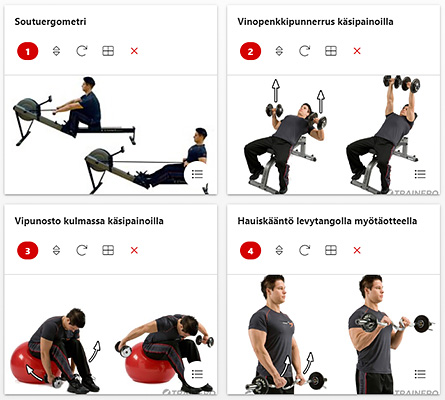 Soutuergometri

1

Vinopenkkipunnerrus käsipainoilla

2

TRAINERO

Vipunosto kulmassa käsipainoilla

3

Hauiskääntö levytangolla myötäotteella

4

TRAINERO